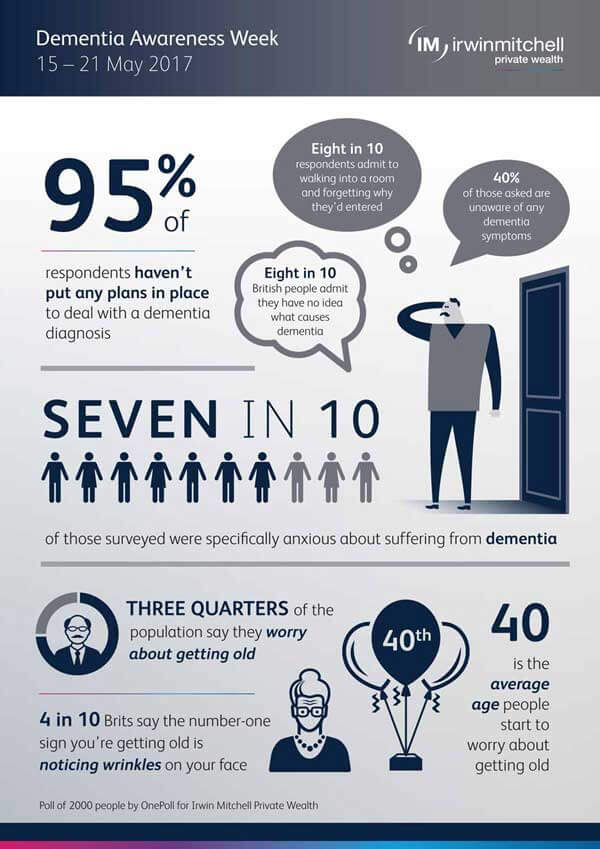 Dementia Awareness Week
15 – 21 May 2017

IM irwinmitchell private wealth

95% of

respondents haven't put any plans in place to deal with a dementia diagnosis

Eight in 10 respondents admit to walking into a room and forgetting why they'd entered

40% of those asked are unaware of any dementia symptoms

Eight in 10 British people admit they have no idea what causes dementia

SEVEN IN 10

of those surveyed were specifically anxious about suffering from dementia

THREE QUARTERS of the population say they worry about getting old

4 in 10 Brits say the number-one sign you're getting old is noticing wrinkles on your face

40th

40 is the average age people start to worry about getting old

Poll of 2000 people by OnePoll for Irwin Mitchell Private Wealth